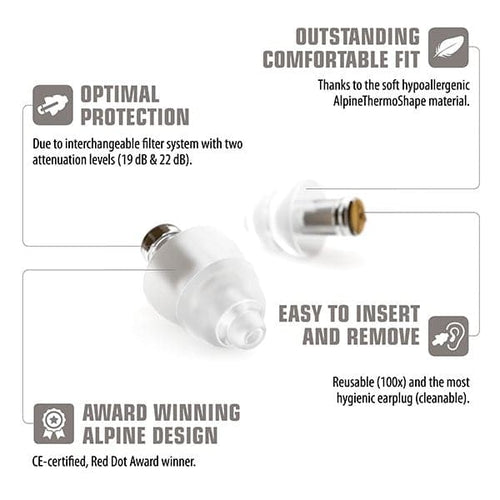 OUTSTANDING COMFORTABLE FIT

Thanks to the soft hypoallergenic AlpineThermoShape material.

OPTIMAL PROTECTION

Due to interchangeable filter system with two attenuation levels (19 dB & 22 dB).

EASY TO INSERT AND REMOVE

Reusable (100x) and the most hygienic earplug (cleanable).

AWARD WINNING ALPINE DESIGN

CE-certified, Red Dot Award winner.