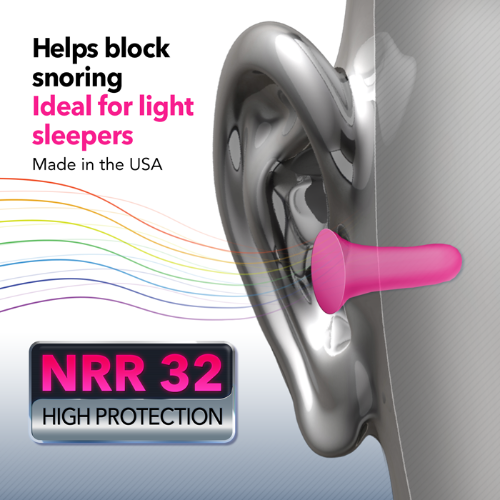 Helps block snoring
Ideal for light sleepers
Made in the USA

NRR 32
HIGH PROTECTION